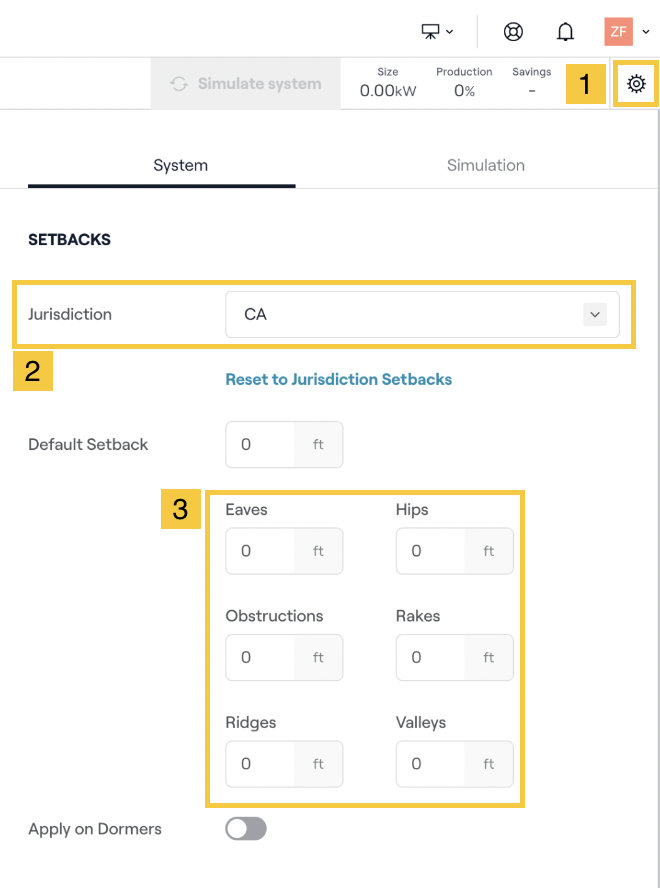 ZF

Simulate system

Size
0.00kW

Production
0%

Savings
-

1

System

Simulation

SETBACKS

Jurisdiction

CA

2

Reset to Jurisdiction Setbacks

Default Setback

0 ft

3

Eaves

0 ft

Hips

0 ft

Obstructions

0 ft

Rakes

0 ft

Ridges

0 ft

Valleys

0 ft

Apply on Dormers